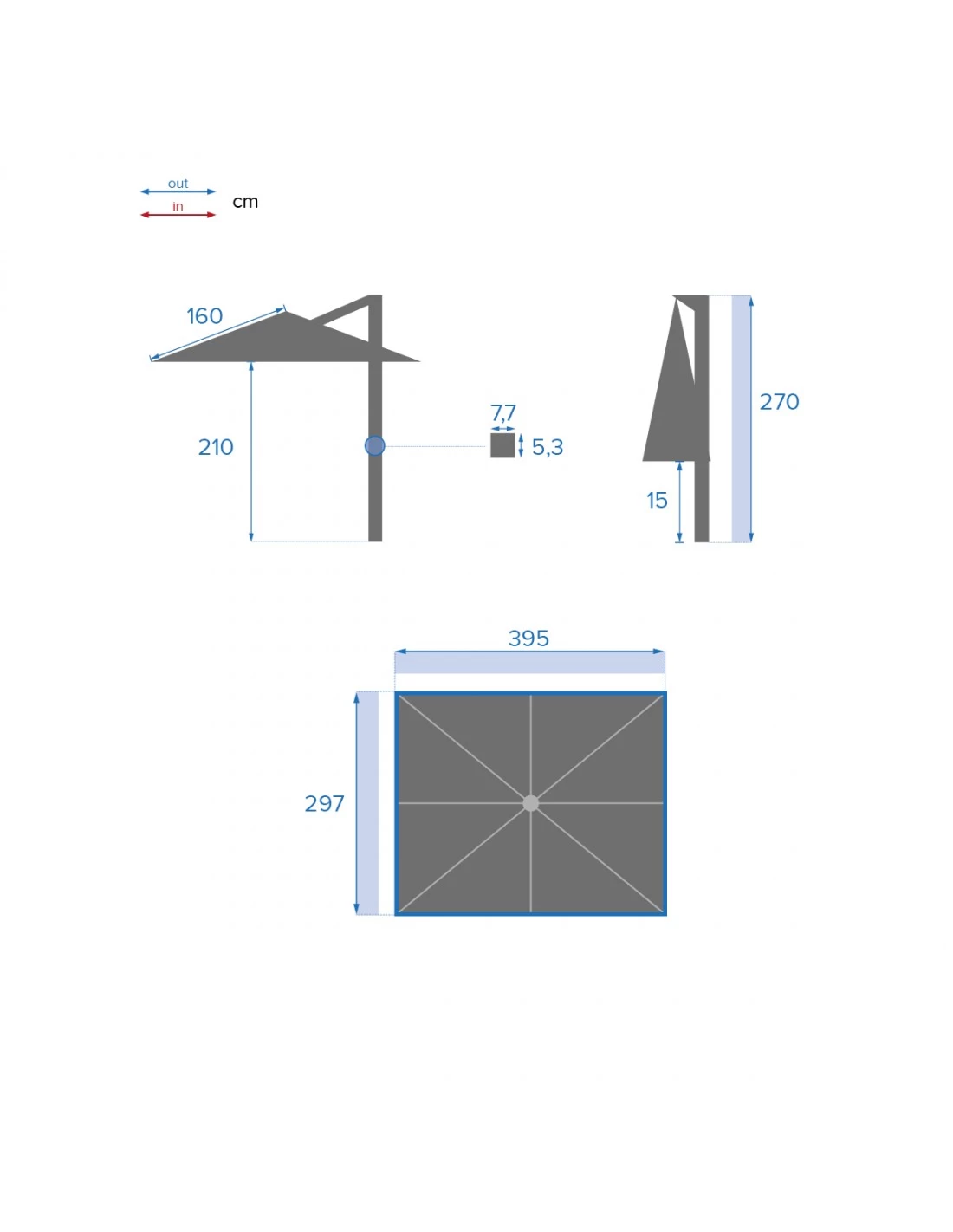 out
in
cm

160

210

7,7

5,3

270

15

395

297