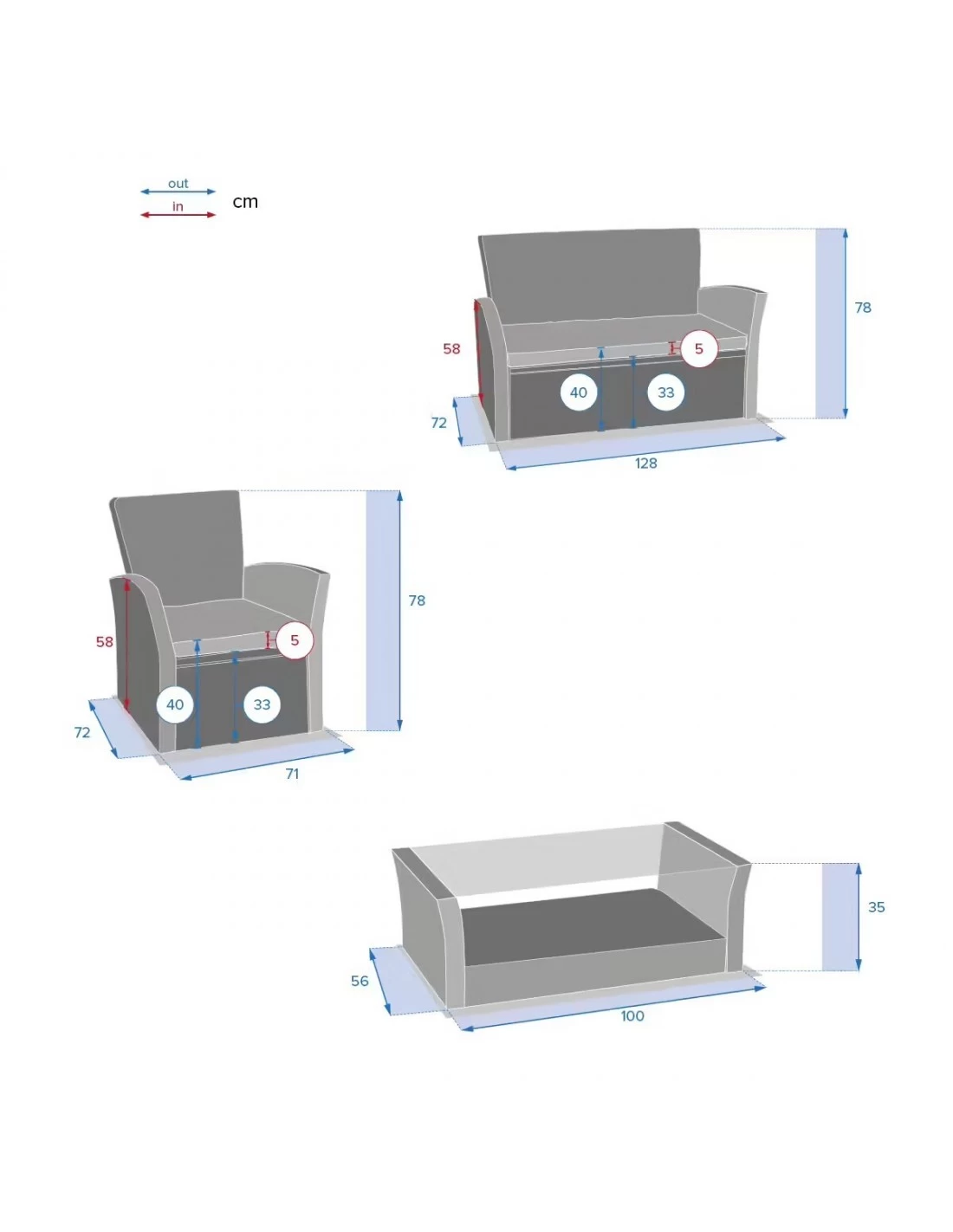 out
in
cm

78
58
5
40
33
72
128

78
58
5
40
33
72
71

35
56
100